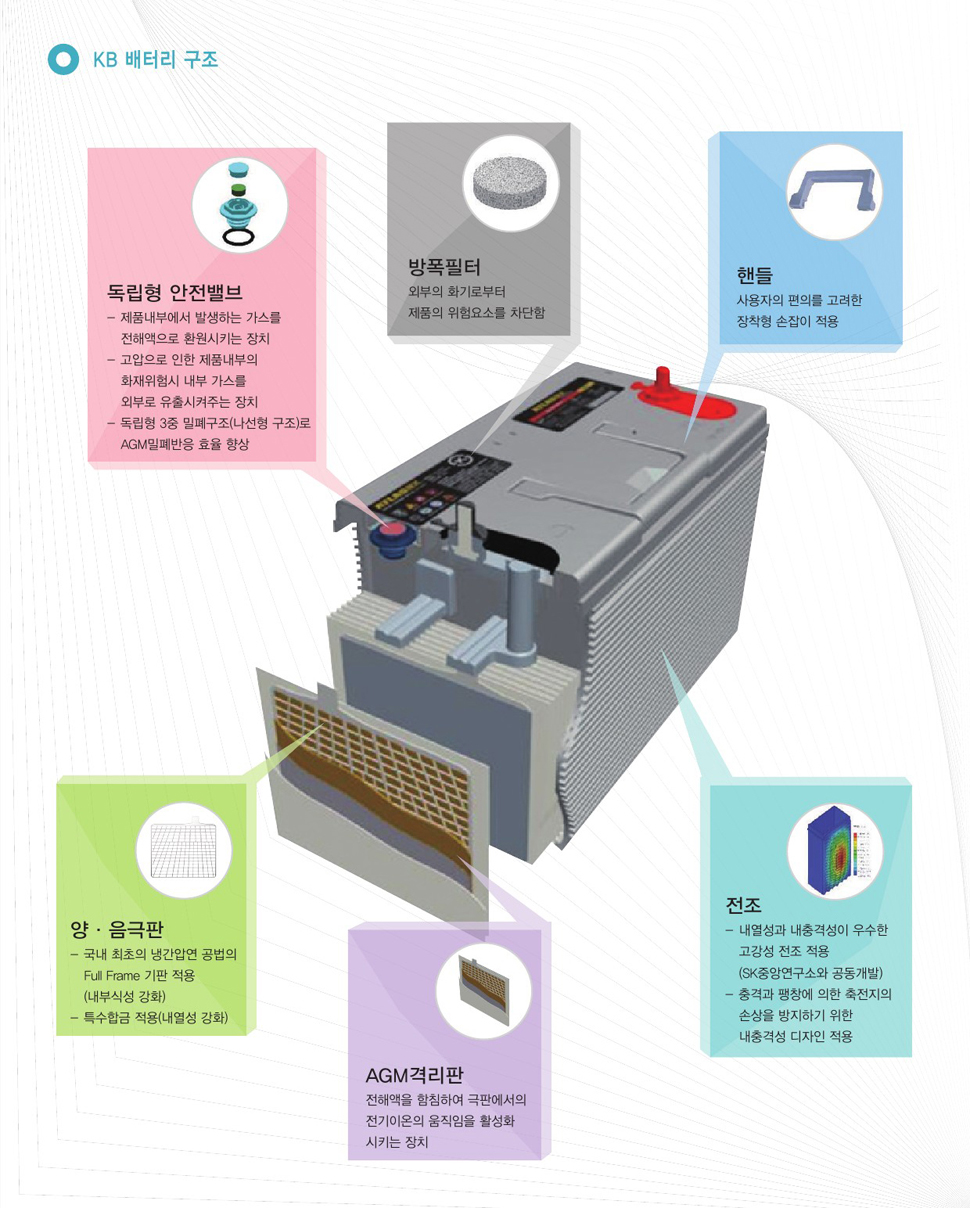 KB 배터리 구조

독립형 안전밸브
– 제품내부에서 발생하는 가스를 전해액으로 환원시키는 장치
– 고압으로 인한 제품내부의 화재위험시 내부 가스를 외부로 유출시켜주는 장치
– 독립형 3중 밀폐구조(나선형 구조)로 AGM밀폐반응 효율 향상

방폭필터
외부의 화기로부터 제품의 위험요소를 차단함

핸들
사용자의 편의를 고려한 장착형 손잡이 적용

양 · 음극판
– 국내 최초의 냉간압연 공법의 Full Frame 기판 적용 (내부식성 강화)
– 특수합금 적용(내열성 강화)

AGM격리판
전해액을 함침하여 극판에서의 전기이온의 움직임을 활성화 시키는 장치

전조
– 내열성과 내충격성이 우수한 고강성 전조 적용 (SK중앙연구소와 공동개발)
– 충격과 팽창에 의한 축전지의 손상을 방지하기 위한 내충격성 디자인 적용